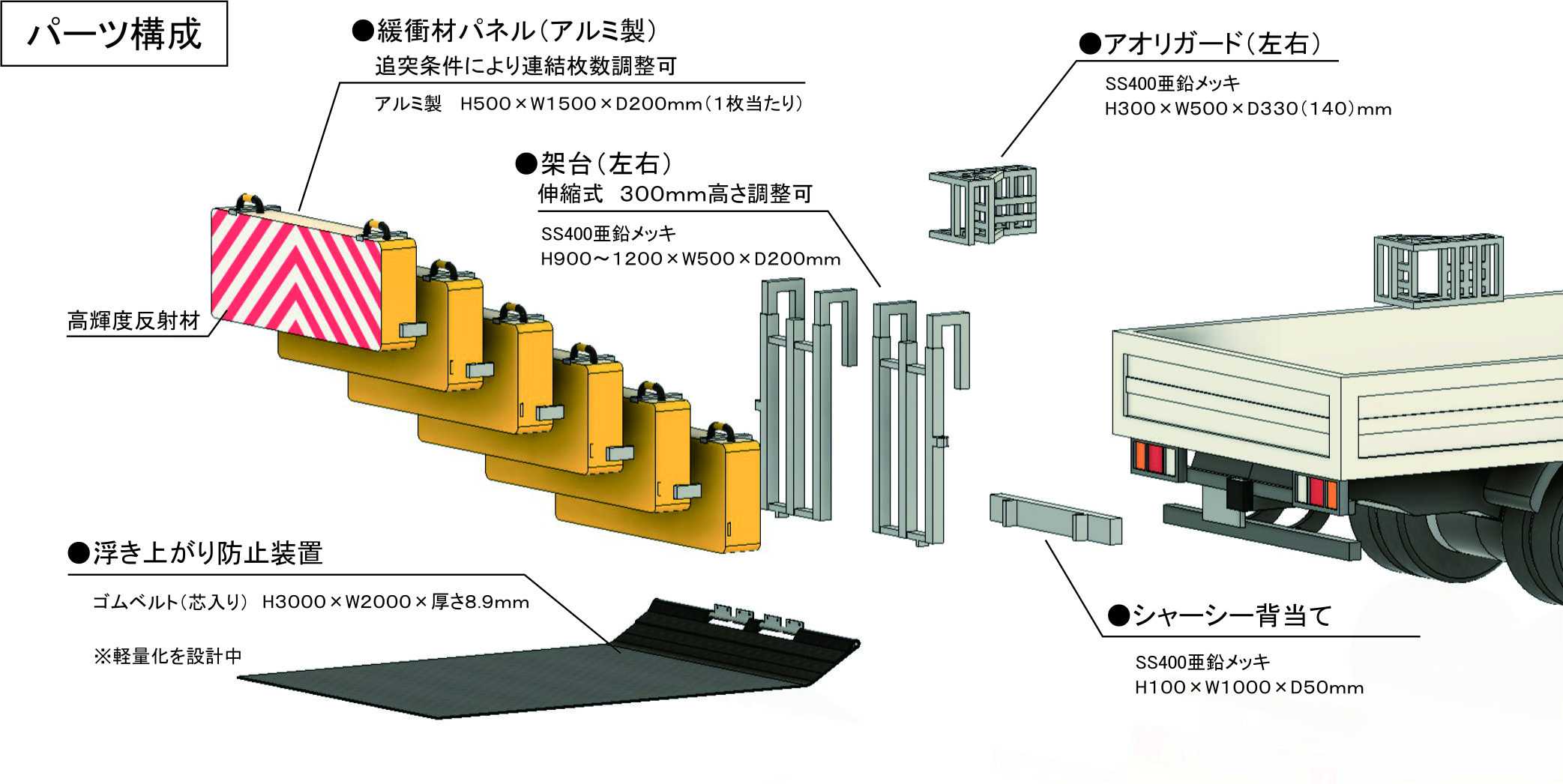 パーツ構成

●緩衝材パネル（アルミ製）
追突条件により連結枚数調整可
アルミ製　H500×W1500×D200mm（1枚当たり）

●アオリガード（左右）
SS400亜鉛メッキ
H300×W500×D330（140）mm

●架台（左右）
伸縮式　300mm高さ調整可
SS400亜鉛メッキ
H900～1200×W500×D200mm

高輝度反射材

●浮き上がり防止装置
ゴムベルト（芯入り）　H3000×W2000×厚さ8.9mm
※軽量化を設計中

●シャーシー背当て
SS400亜鉛メッキ
H100×W1000×D50mm